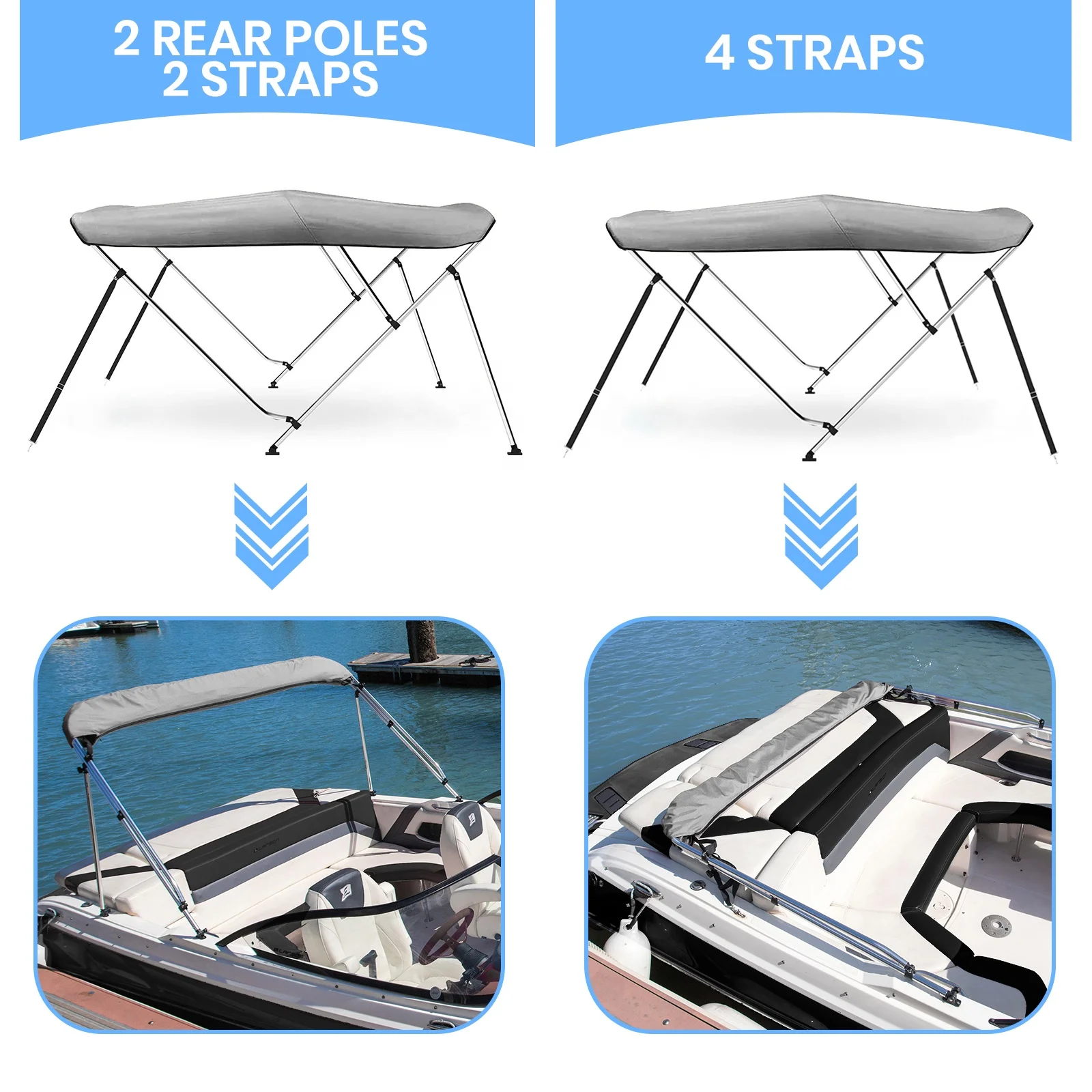 2 REAR POLES
2 STRAPS

4 STRAPS